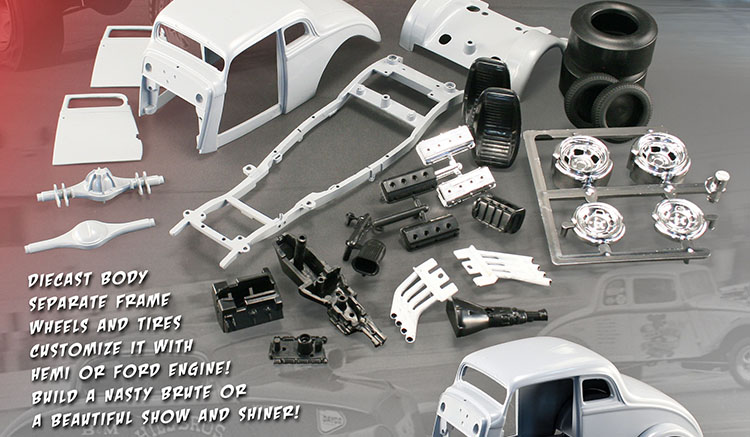 DIECAST BODY
SEPARATE FRAME
WHEELS AND TIRES
CUSTOMIZE IT WITH
HEMI OR FORD ENGINE!
BUILD A NASTY BRUTE OR
A BEAUTIFUL SHOW AND SHINER!